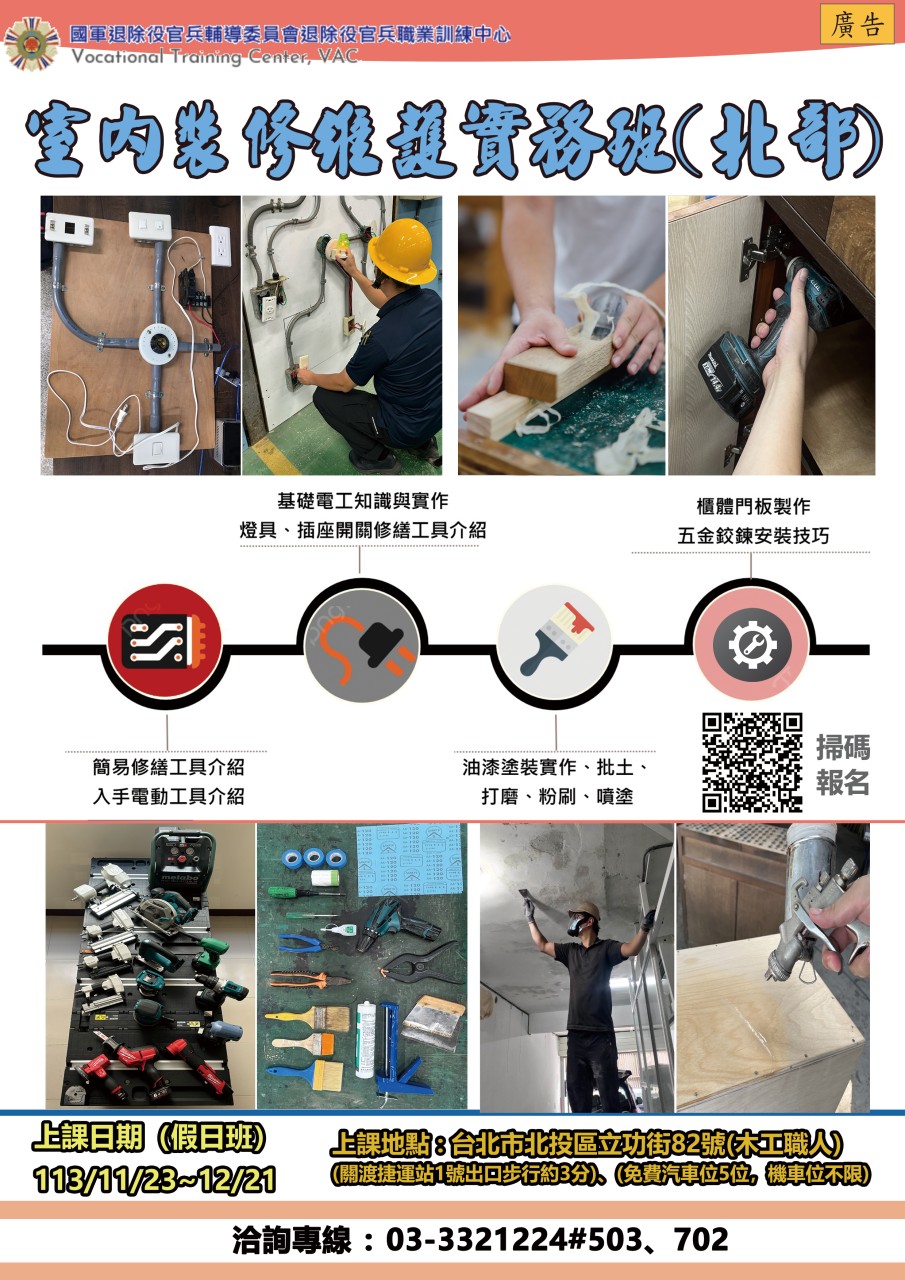 國軍退除役官兵輔導委員會退除役官兵職業訓練中心
Vocational Training Center, VAC

廣告

室內裝修維護實務班(北部)

基礎電工知識與實作
燈具、插座開關修繕工具介紹

櫃體門板製作
五金鉸鍊安裝技巧

簡易修繕工具介紹
入手電動工具介紹

油漆塗裝實作、批土、
打磨、粉刷、噴塗

掃碼
報名

上課日期（假日班）
113/11/23~12/21

上課地點：台北市北投區立功街82號(木工職人)
(關渡捷運站1號出口步行約3分)、(免費汽車位5位，機車位不限)

洽詢專線：03-3321224#503、702